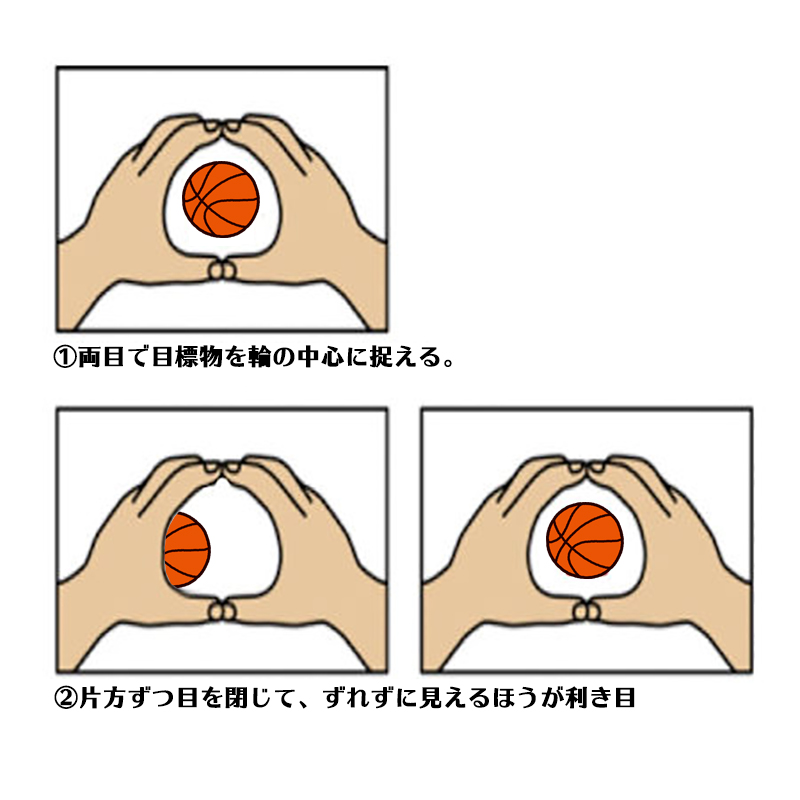 ①両目で目標物を輪の中心に捉える。

②片方ずつ目を閉じて、ずれずに見えるほうが利き目